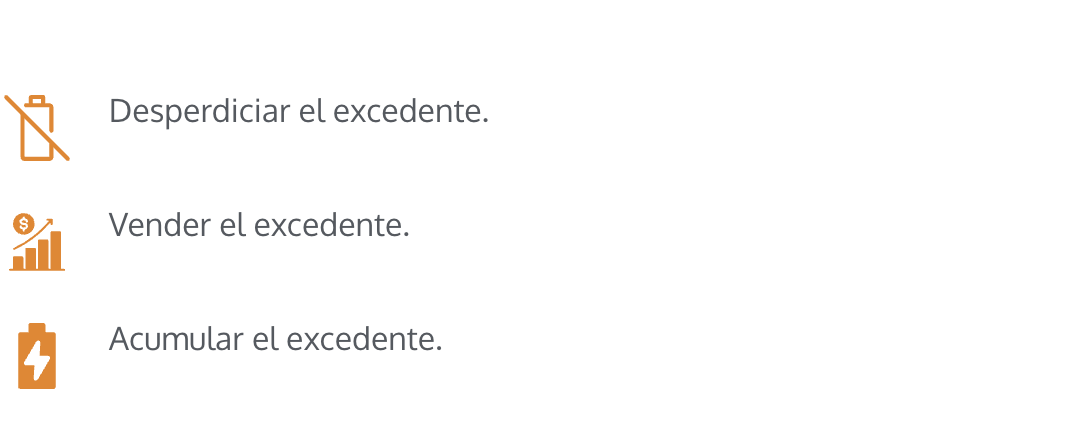 Desperdiciar el excedente.

Vender el excedente.

Acumular el excedente.